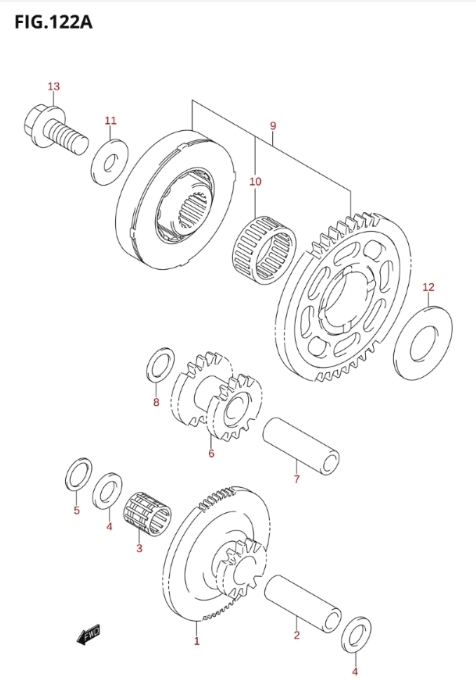 FIG.122A

13
11
9
10
12
8
6
7
5
4
3
1
2
4
FWD