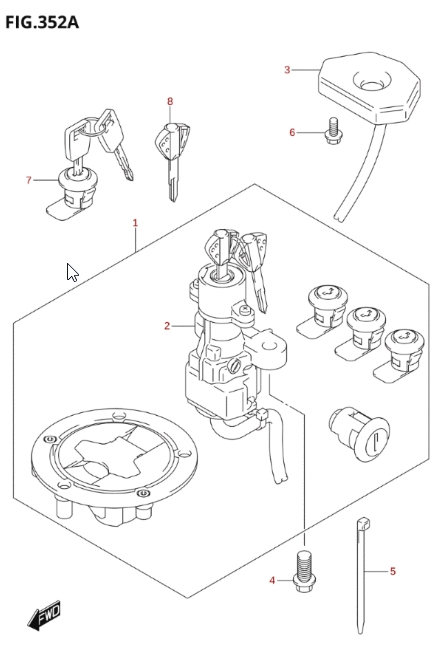 FIG.352A

3

8

6

7

1

2

4

5

FWD