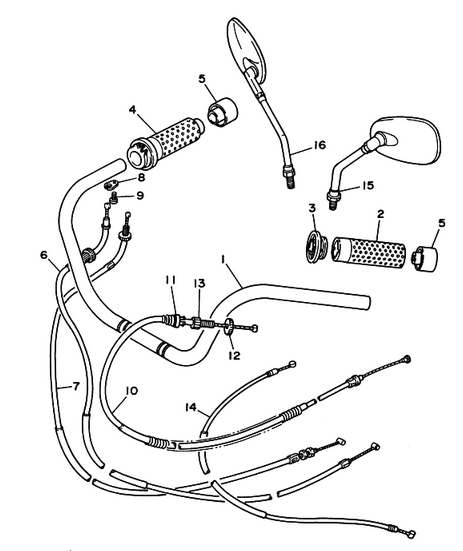 5
4
16
8
9
15
3
2
5
6
1
11
13
12
7
10
14