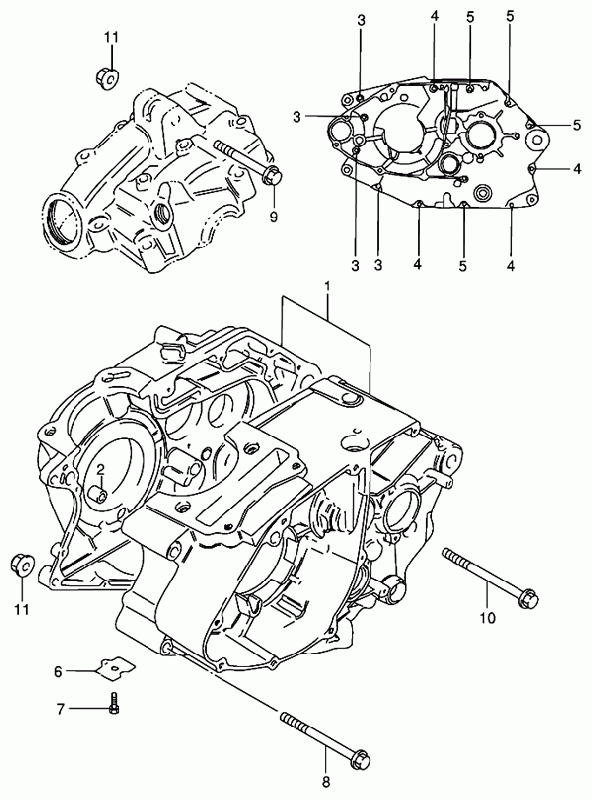 11
3
4
5
5
3
5
4
9
3
3
4
5
4
1
2
11
10
6
7
8