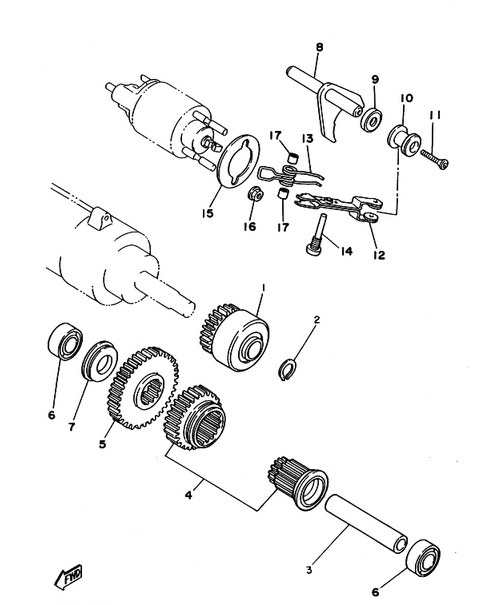 8
9
10
11
17
13
15
16
17
14
12
1
2
6
7
5
4
3
6
FWD