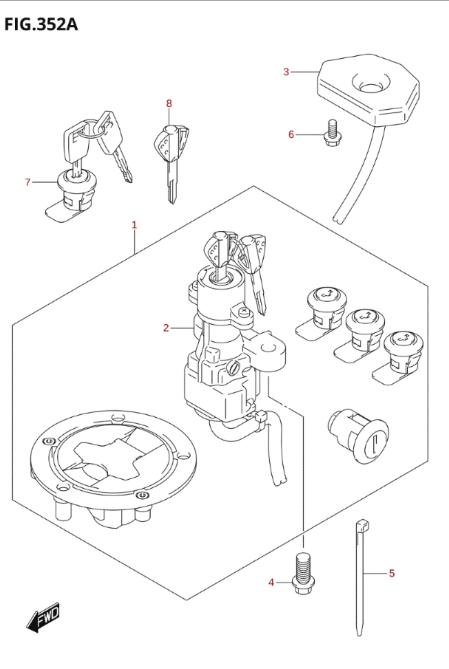 FIG.352A

3

8

6

7

1

2

4

5

FWD