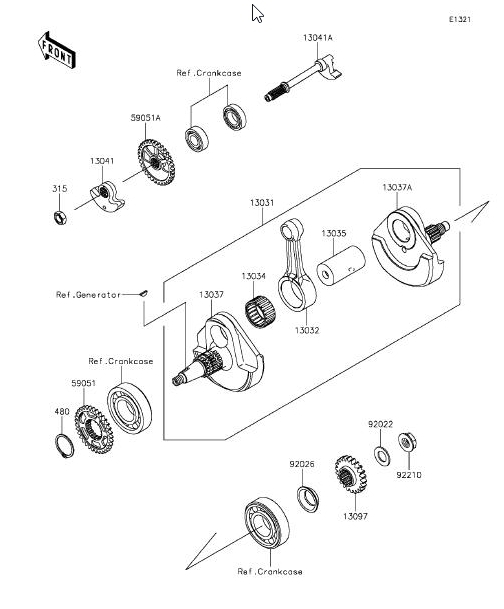 E1321

FRONT

13041A

Ref.Crankcase

59051A

13041

315

13031

13037A

13035

13034

Ref.Generator

13037

13032

Ref.Crankcase

59051

480

92022

92026

92210

13097

Ref.Crankcase