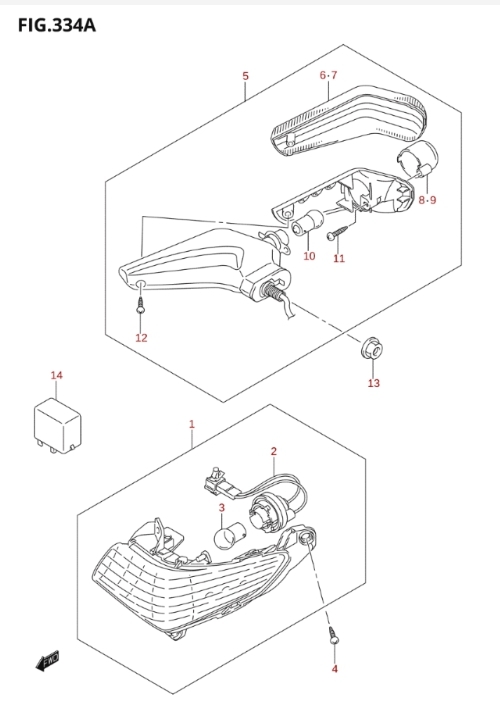 FIG.334A

5

6·7

8·9

10

11

12

13

14

1

2

3

4

FWD