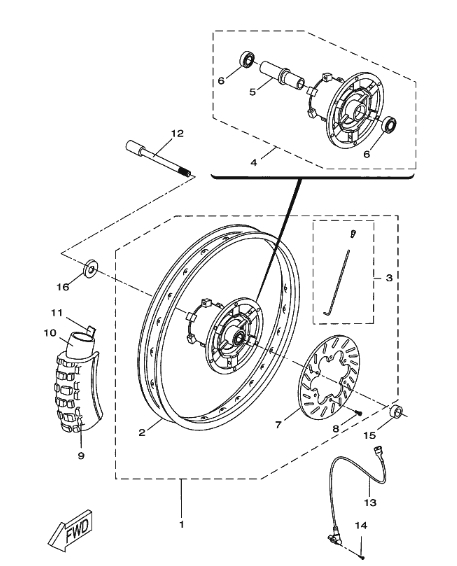 6
5
6
4
12
3
16
11
10
2
7
8
15
9
13
1
14
FWD