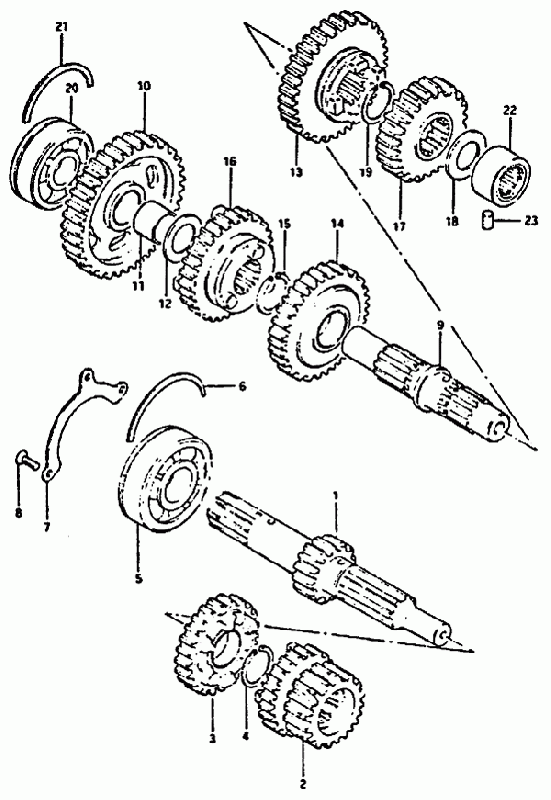 21
20
10
16
15
14
13
19
17
18
22
23
11
12
9
6
8
7
5
1
3
4
2