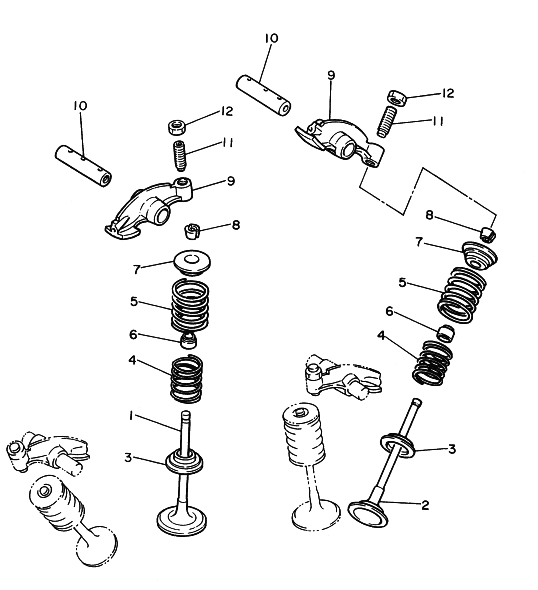 10
9
12
11
10
12
11
9
8
8
7
7
5
5
6
6
4
4
1
3
3
2