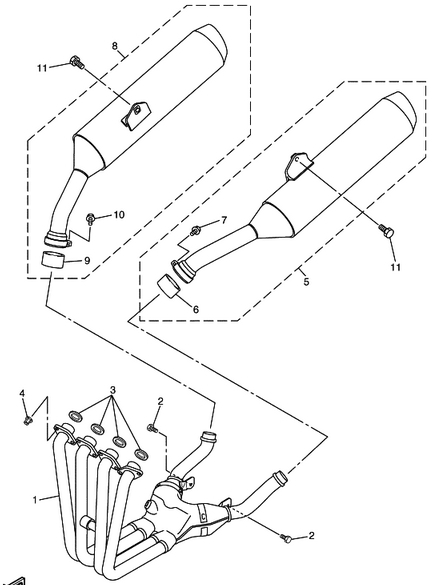 8
11
10
9
7
11
5
6
4
3
2
1
2