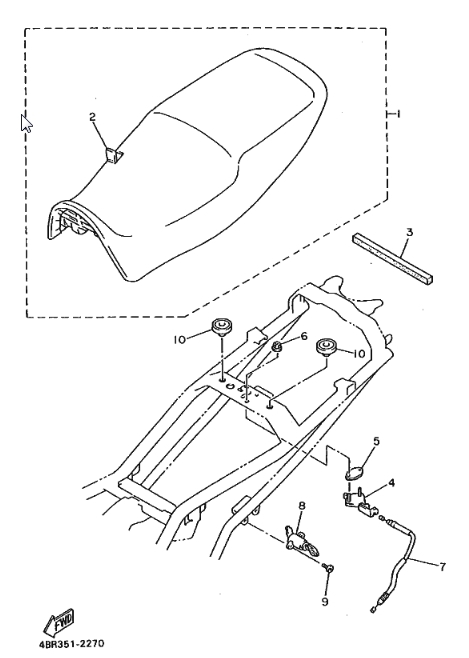 2
1
3
10
6
10
5
4
8
7
9
FWD
4BR351-2270