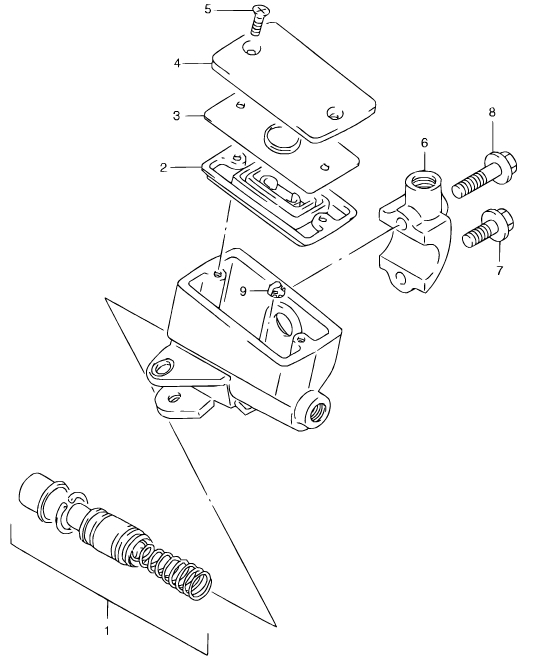 5
4
3
2
8
6
7
9
1