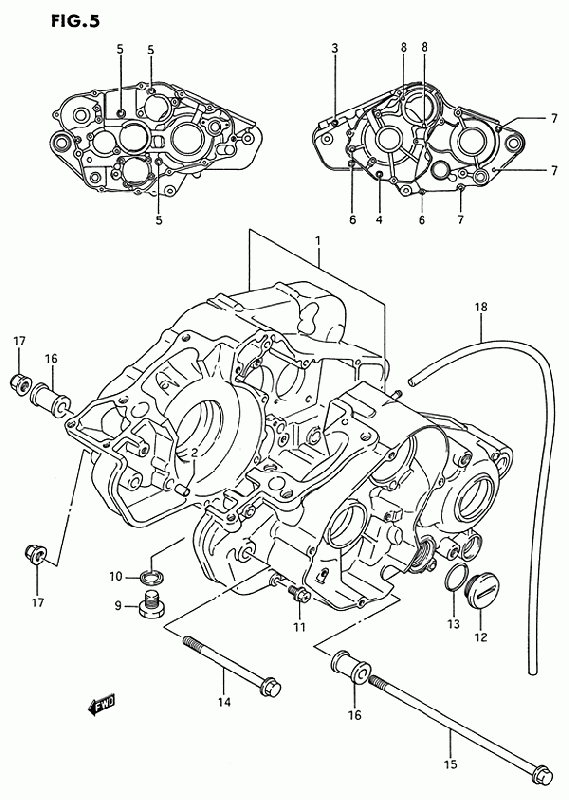 FIG.5

5
5
5
3
8
8
7
7
6
4
6
7
1
18
17
16
2
17
10
9
11
13
12
14
16
15
FWD