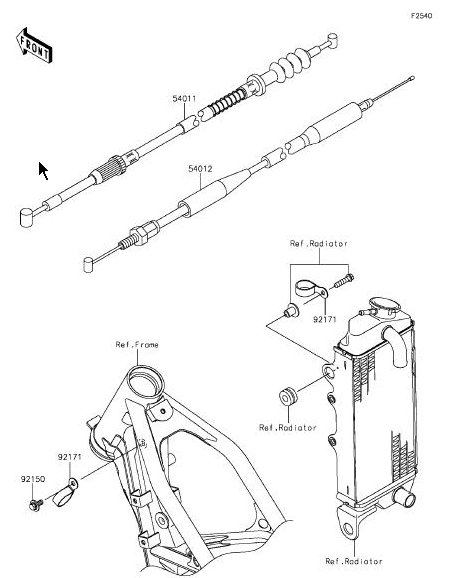 F2540

FRONT

54011

54012

Ref.Radiator

92171

Ref.Frame

Ref.Radiator

92171

92150

Ref.Radiator