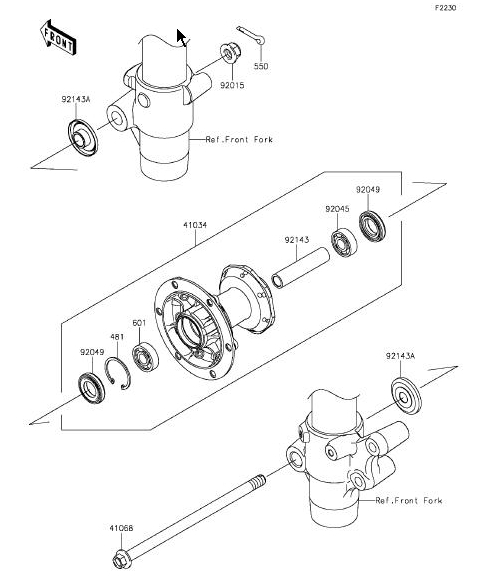 F2230

FRONT

550

92015

92143A

Ref.Front Fork

92049

92045

41034

92143

601

481

92049

92143A

Ref.Front Fork

41068