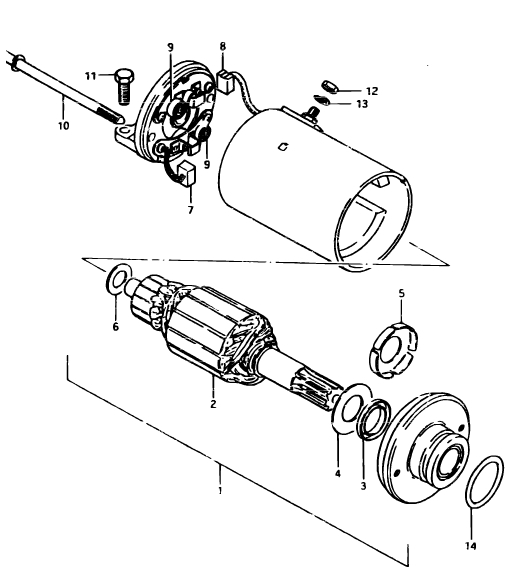 9
8
11
12
13
10
9
7
5
6
2
4
3
1
14