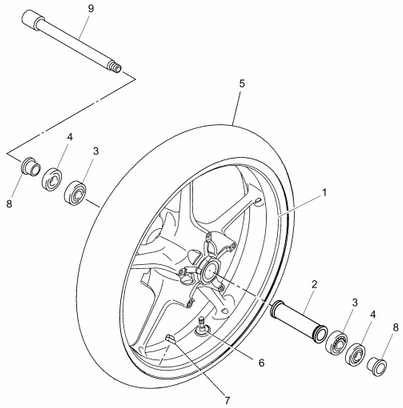 9
5
4
3
8
1
2
3
4
8
6
7