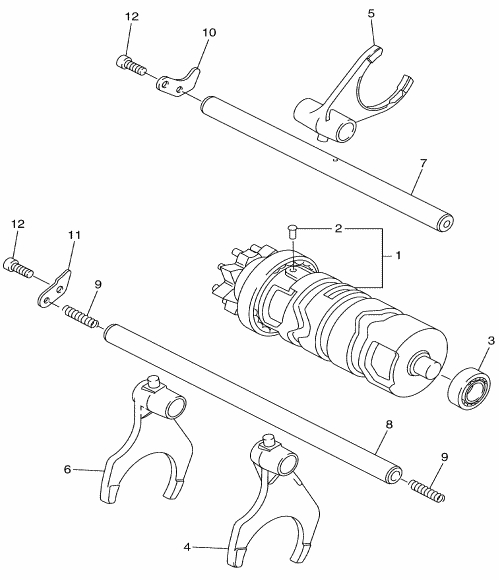 12
10
5
7
12
11
2
1
9
3
8
6
9
4