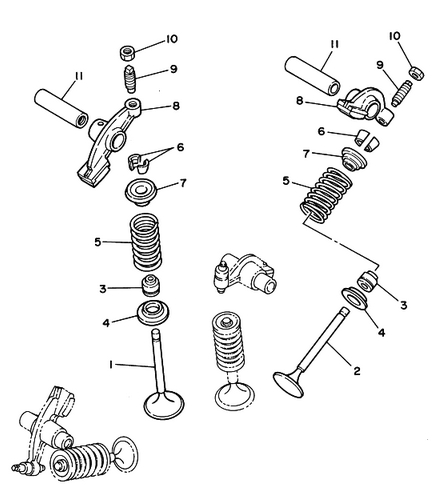 10
9
11
8
6
7
5
3
4
1
11
10
9
8
6
7
5
3
4
2