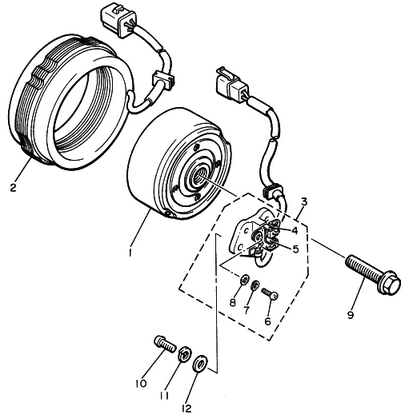 2
1
3
4
5
8
7
6
9
10
11
12