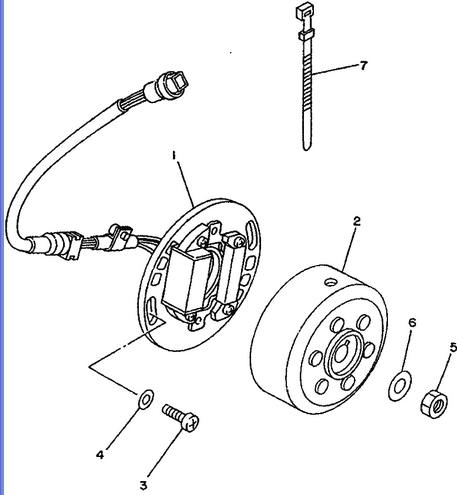 7
1
2
6
5
4
3