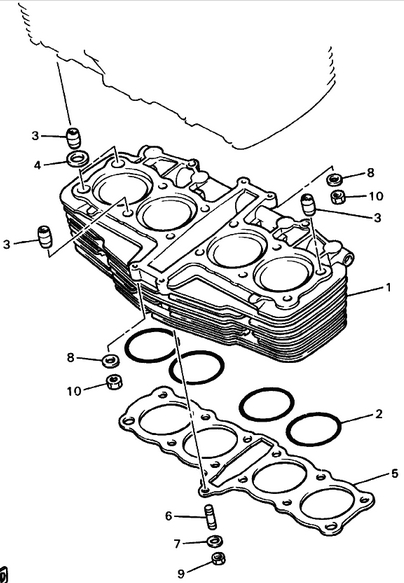 3
4
8
10
3
3
1
8
10
2
5
6
7
9