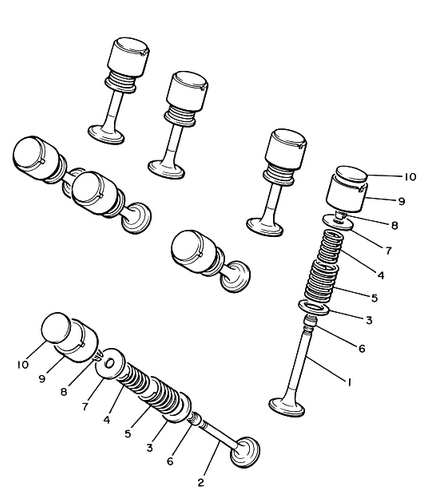 10
9
8
7
4
5
3
6
1
10
9
8
7
4
5
3
6
2