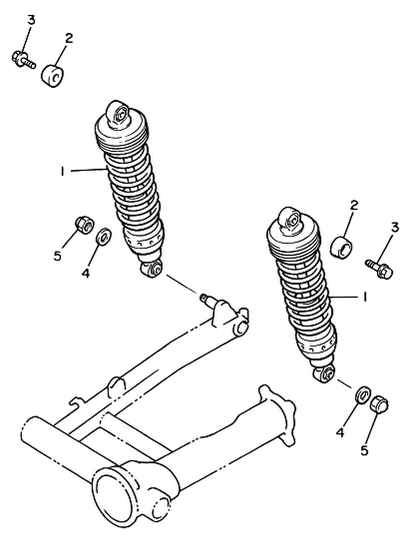 3
2
1
5
4
2
3
1
4
5