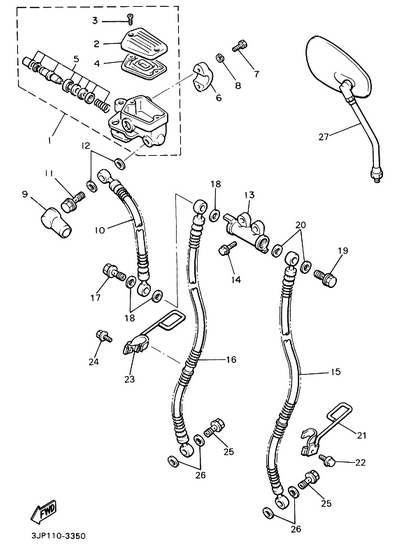 3
2
4
5
7
8
6
1
27
12
11
9
10
18
13
20
19
14
17
18
24
23
16
15
21
22
25
26
25
26
FWD
3JP110-3350