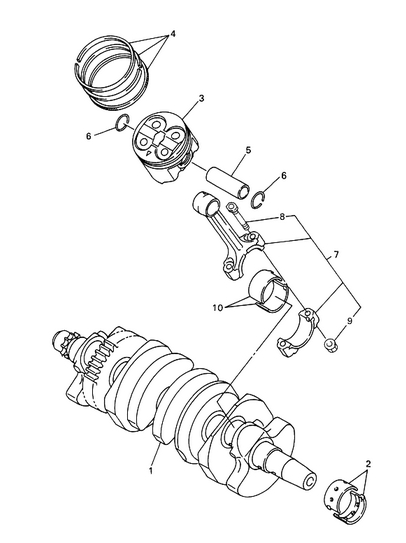 4
3
6
5
6
8
7
10
9
1
2