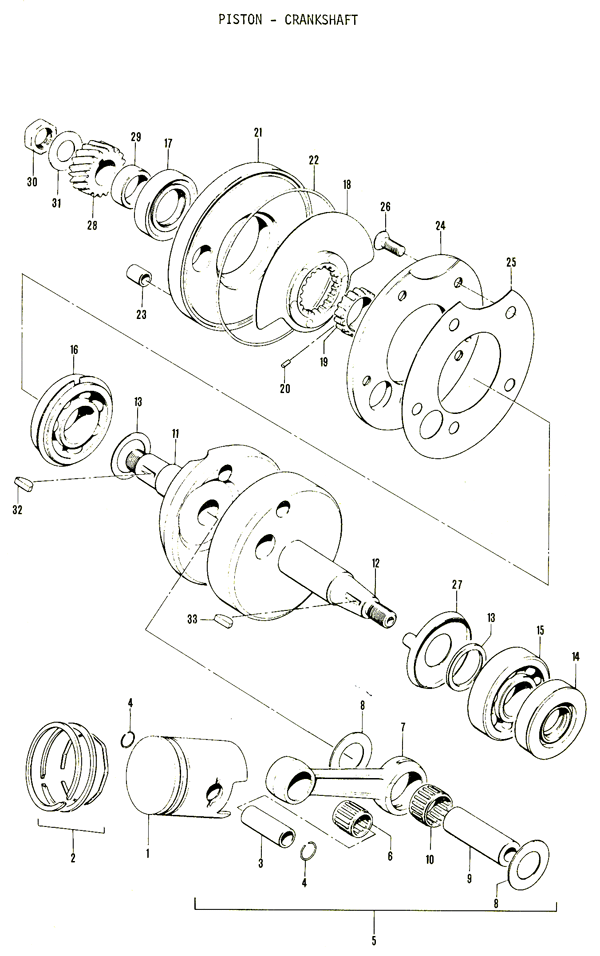 PISTON - CRANKSHAFT

30
31
28
29
17
21
22
18
26
24
25
23
19
20
16
13
11
32
12
33
27
13
15
14
4
8
7
2
1
3
4
6
10
9
8
5