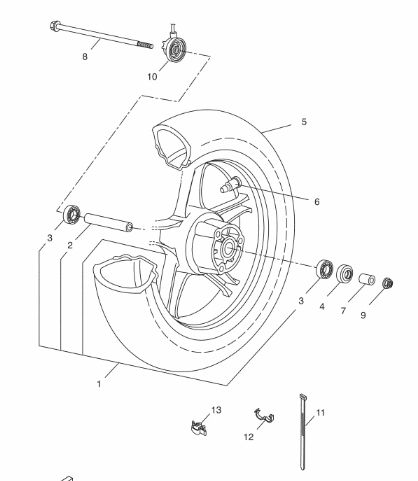 8
10
5
6
3
2
3
4
7
9
1
13
12
11