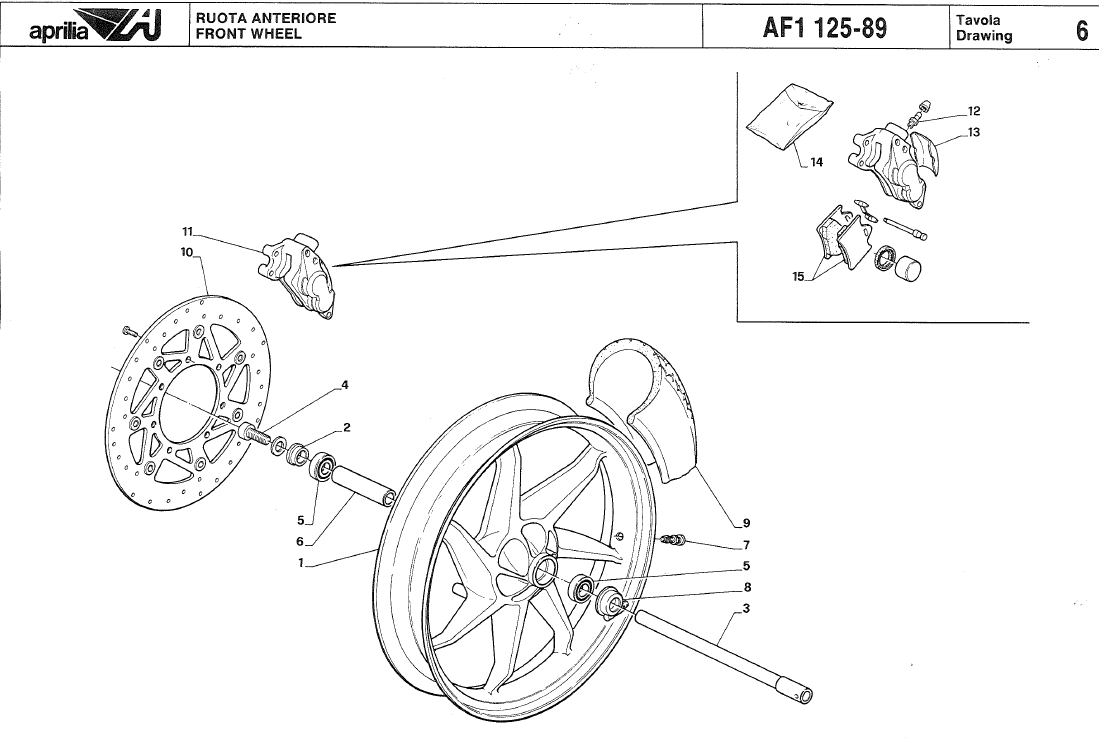 aprilia

RUOTA ANTERIORE
FRONT WHEEL

AF1 125-89

Tavola
Drawing

6

12
13
14
15
11
10
4
2
5
6
1
9
7
5
8
3