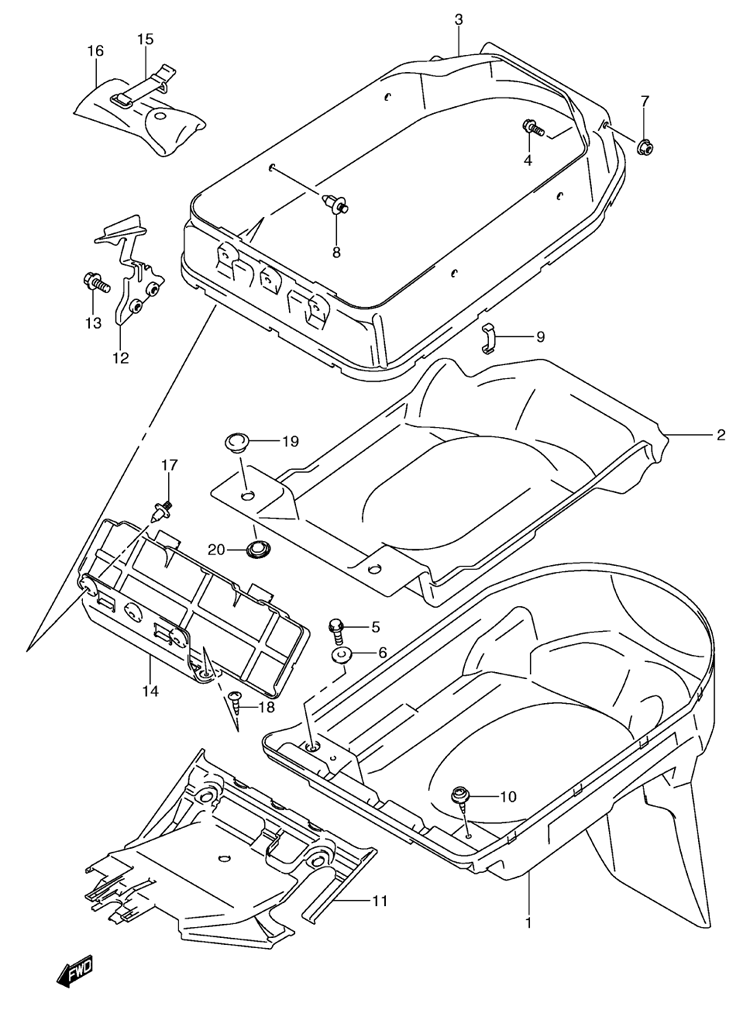 16
15
3
7
4
8
13
12
9
19
2
17
20
5
6
14
18
10
11
1
FWD