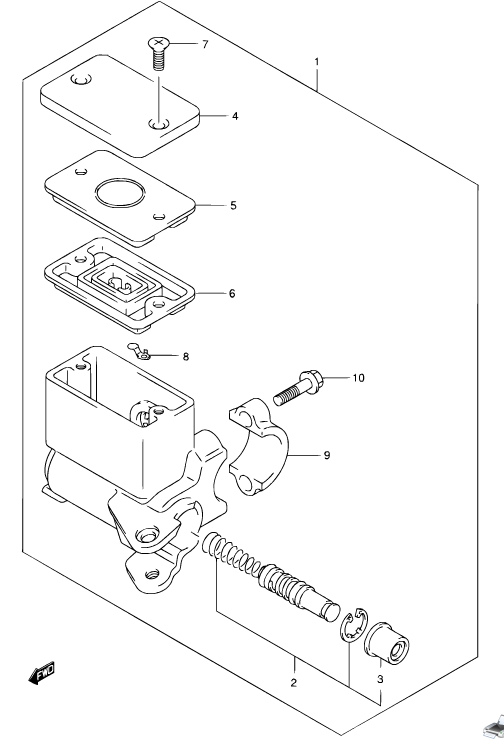 7
1
4
5
6
8
10
9
2
3
FWD