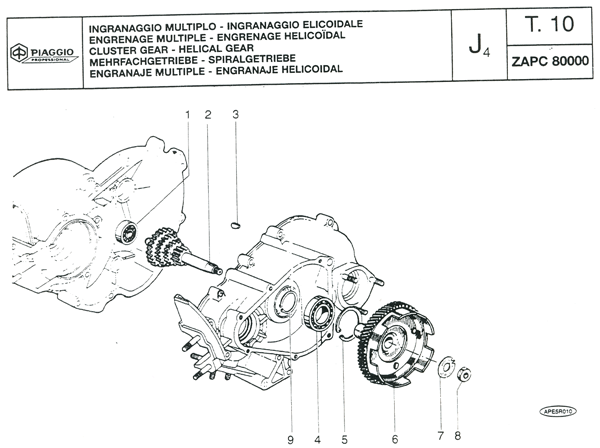 PIAGGIO PROFESSIONAL

INGRANAGGIO MULTIPLO - INGRANAGGIO ELICOIDALE
ENGRENAGE MULTIPLE - ENGRENAGE HELICOÏDAL
CLUSTER GEAR - HELICAL GEAR
MEHRFACHGETRIEBE - SPIRALGETRIEBE
ENGRANAJE MULTIPLE - ENGRANAJE HELICOIDAL

$J_4$

T. 10

ZAPC 80000

1 2 3

9 4 5 6 7 8

APE5R010