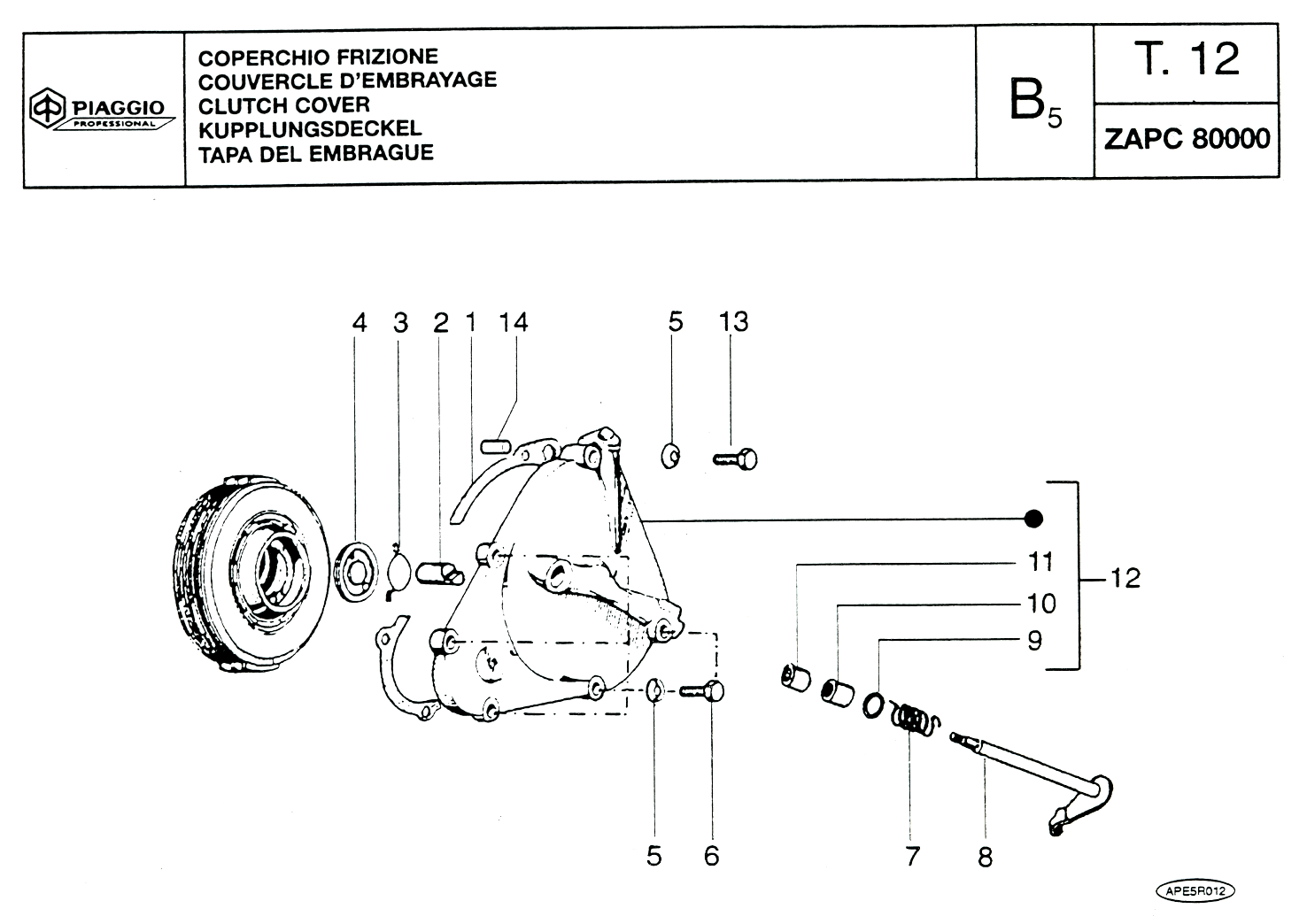 PIAGGIO
PROFESSIONAL

COPERCHIO FRIZIONE
COUVERCLE D'EMBRAYAGE
CLUTCH COVER
KUPPLUNGSDECKEL
TAPA DEL EMBRAGUE

$B_5$

T. 12

ZAPC 80000

4 3 2 1 14 5 13

11
10
9
12

5 6 7 8

APE5R012