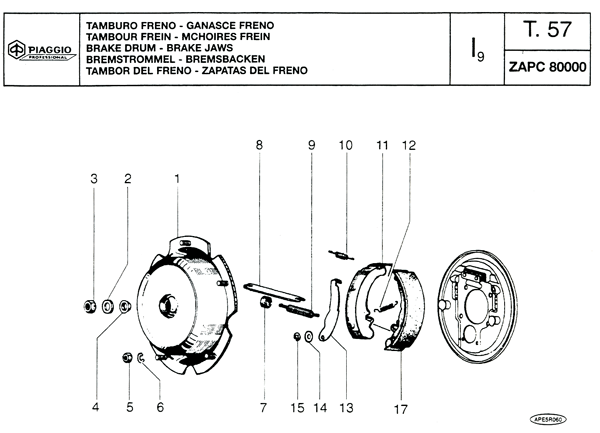 PIAGGIO PROFESSIONAL

TAMBURO FRENO - GANASCE FRENO
TAMBOUR FREIN - MCHOIRES FREIN
BRAKE DRUM - BRAKE JAWS
BREMSTROMMEL - BREMSBACKEN
TAMBOR DEL FRENO - ZAPATAS DEL FRENO

$I_9$

T. 57

ZAPC 80000

8 9 10 11 12

3 2 1

4 5 6 7 15 14 13 17

APE5R060