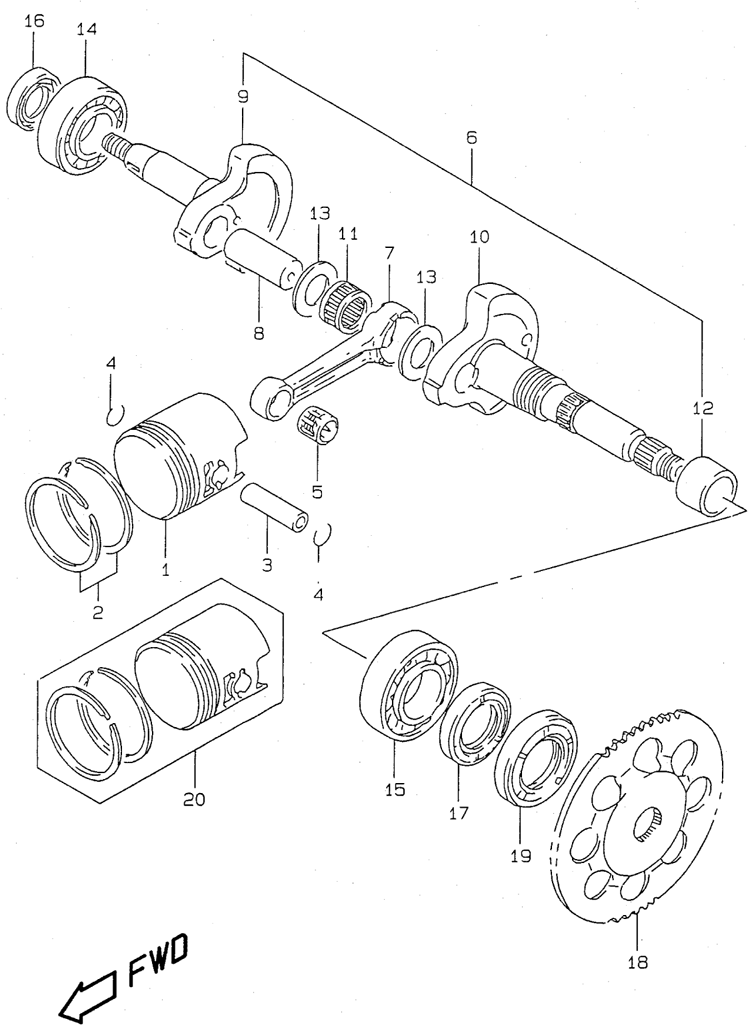 16
14
9
6
13
11
7
10
13
8
4
12
5
1
3
4
2
20
15
17
19
18
FWD