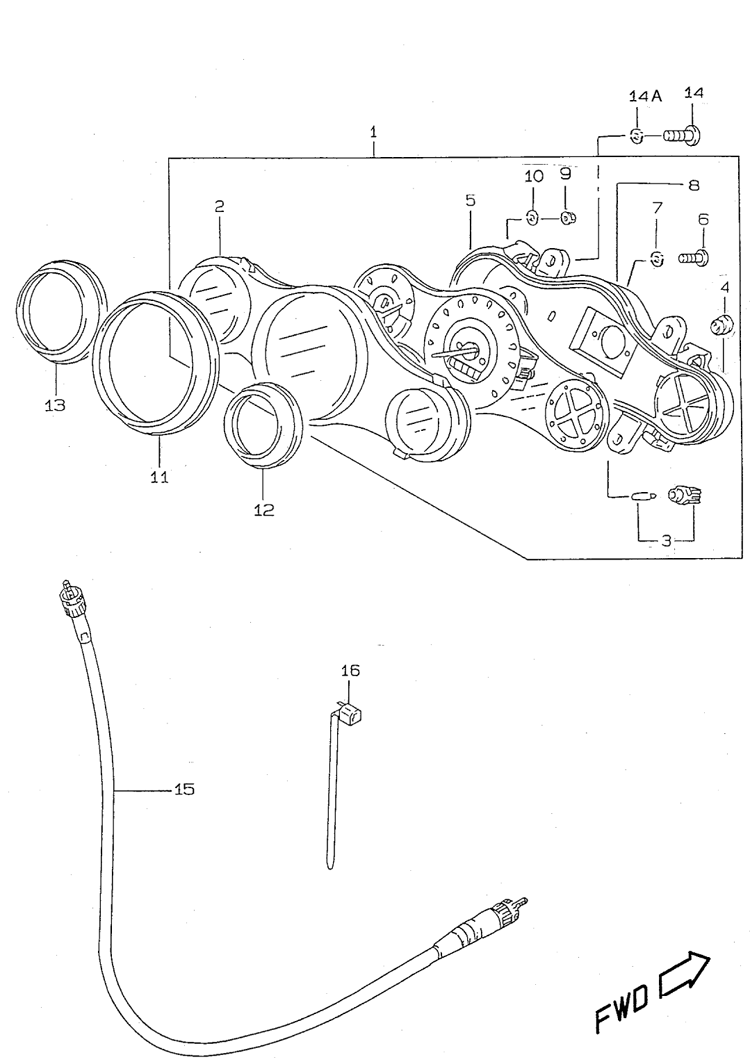 14A
14
1
10
9
8
2
5
7
6
4
13
11
12
3
16
15
FWD