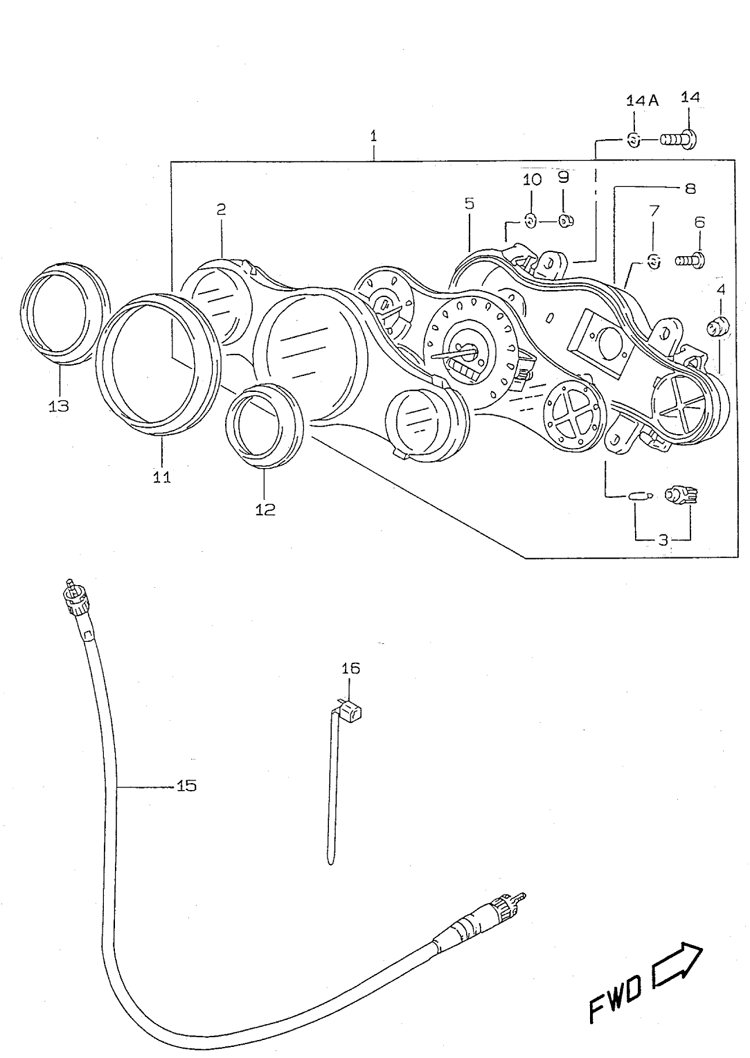 14A
14
1
10
9
8
2
5
7
6
4
13
11
12
3
16
15
FWD