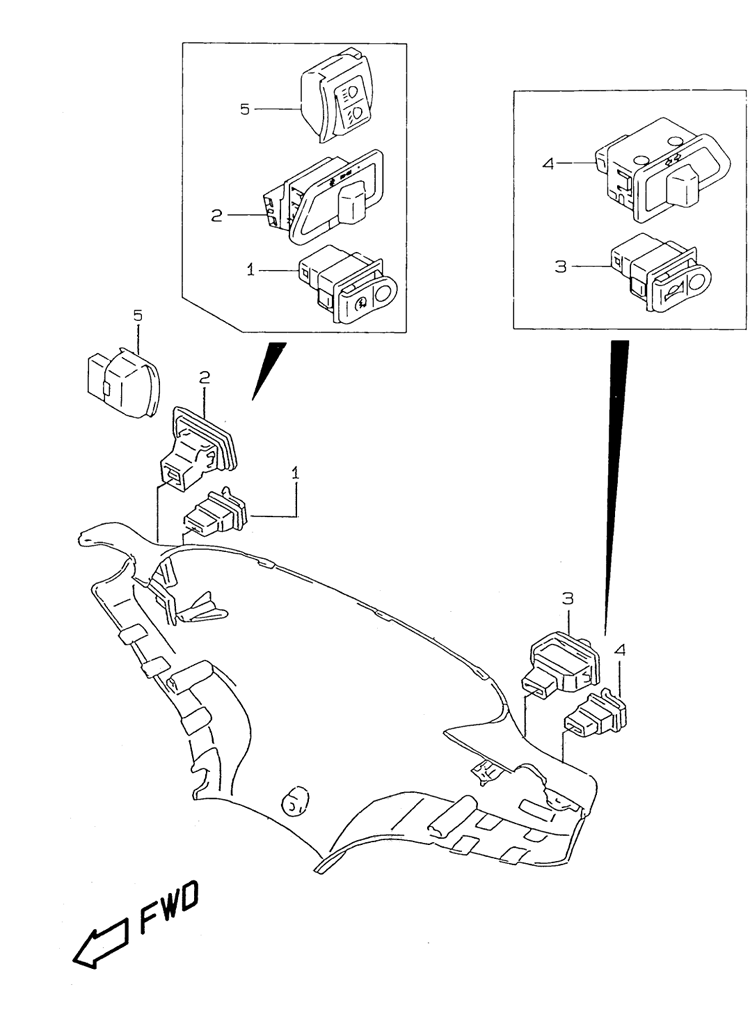 5
2
1
4
3
5
2
1
3
4
FWD