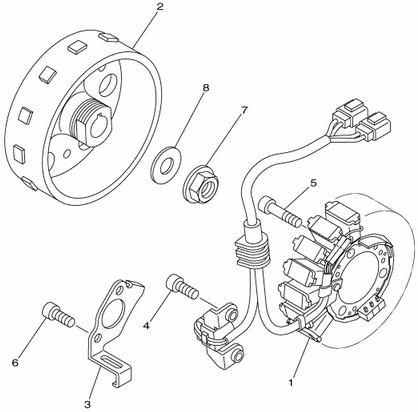 2
8
7
5
4
6
3
1