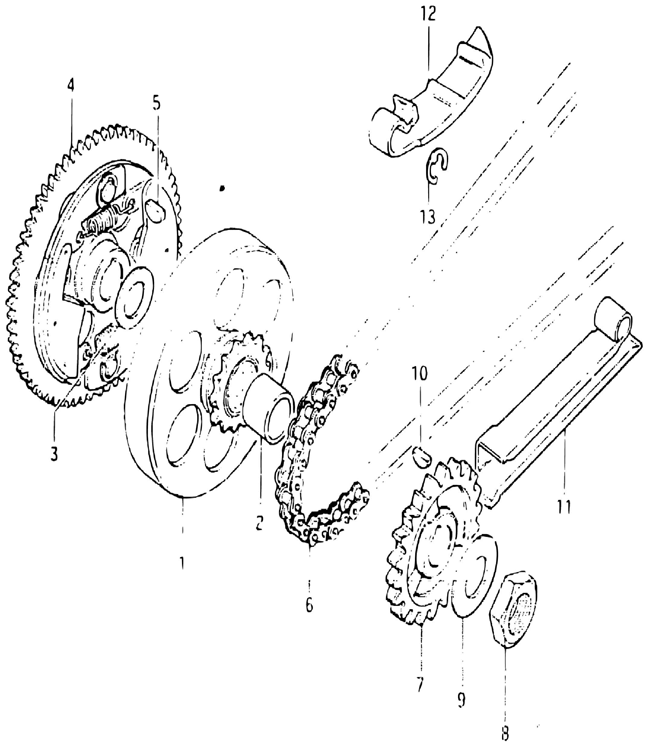 12
4
5
13
10
3
11
2
1
6
7
9
8