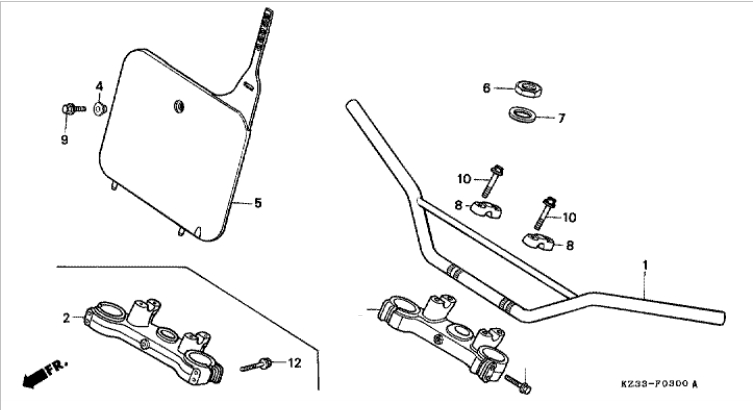 4
9
5
6
7
10
8
10
8
1
2
12
FR.
KZ33-F0300 A