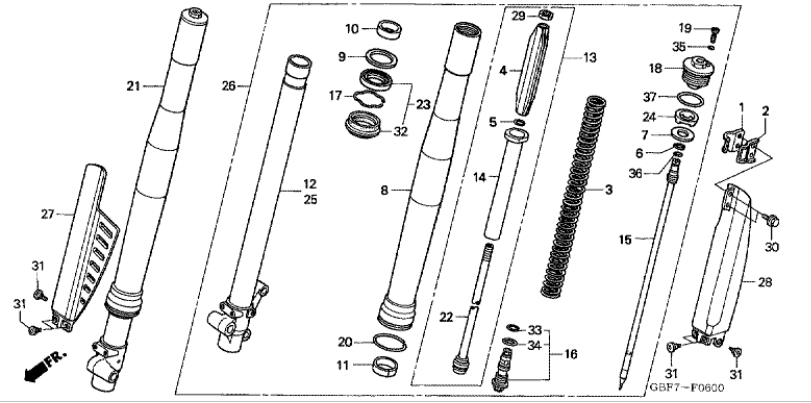 21
26
27
31
31
FR.
10
9
17
23
32
12
25
8
20
11
29
4
13
5
14
22
33
34
16
3
19
35
18
37
24
7
6
36
15
1
2
30
28
31
31
GBF7-F0600