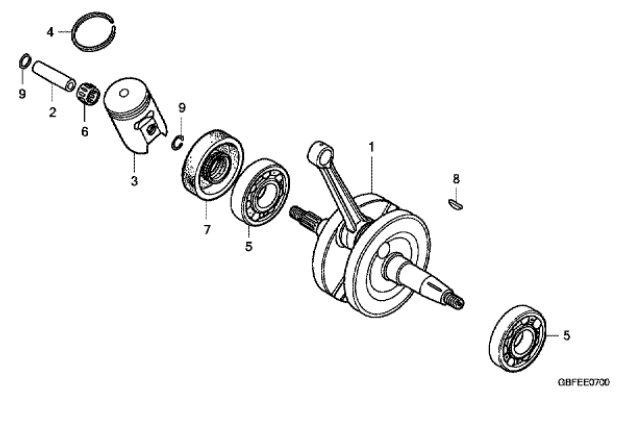 4
9
2
6
3
9
7
5
1
8
5
GBFEE0700