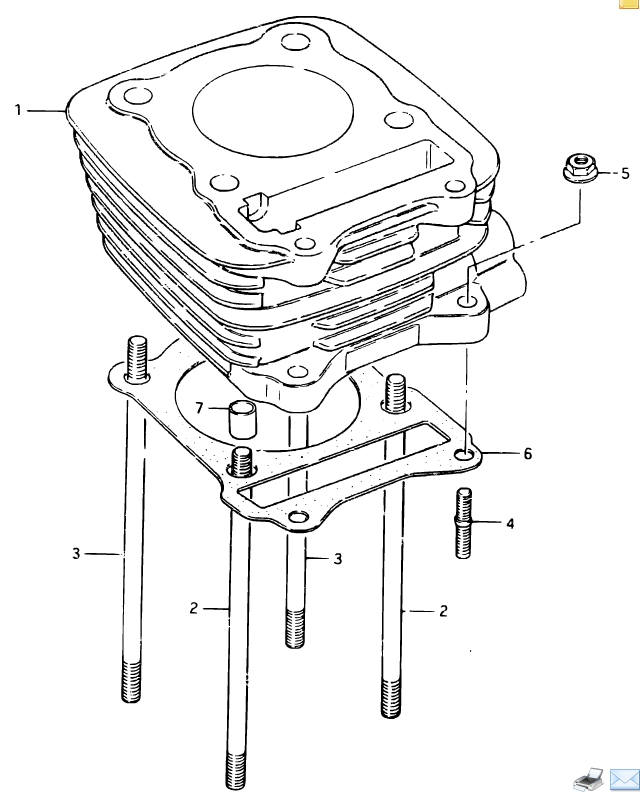 1
5
7
6
4
3
3
2
2