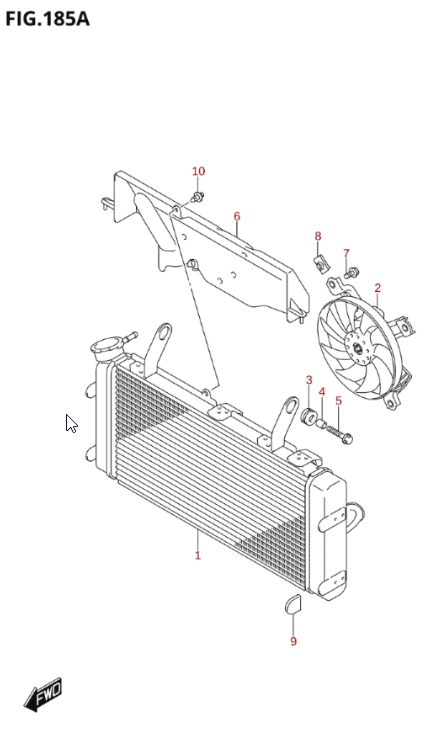 FIG.185A

10
6
8
7
2
3
4
5
1
9
FWD