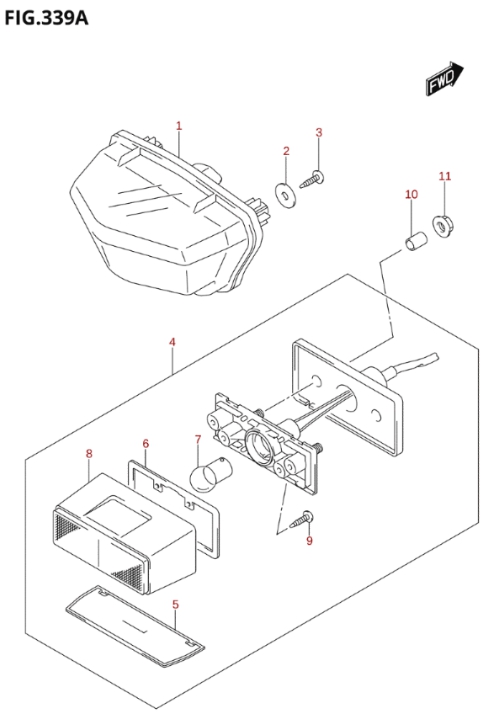 FIG.339A

FWD

1
2
3
11
10
4
6
7
8
9
5