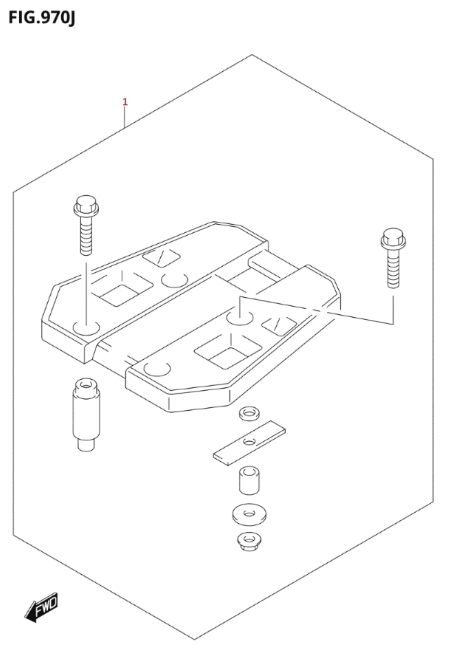 FIG.970J

1

FWD