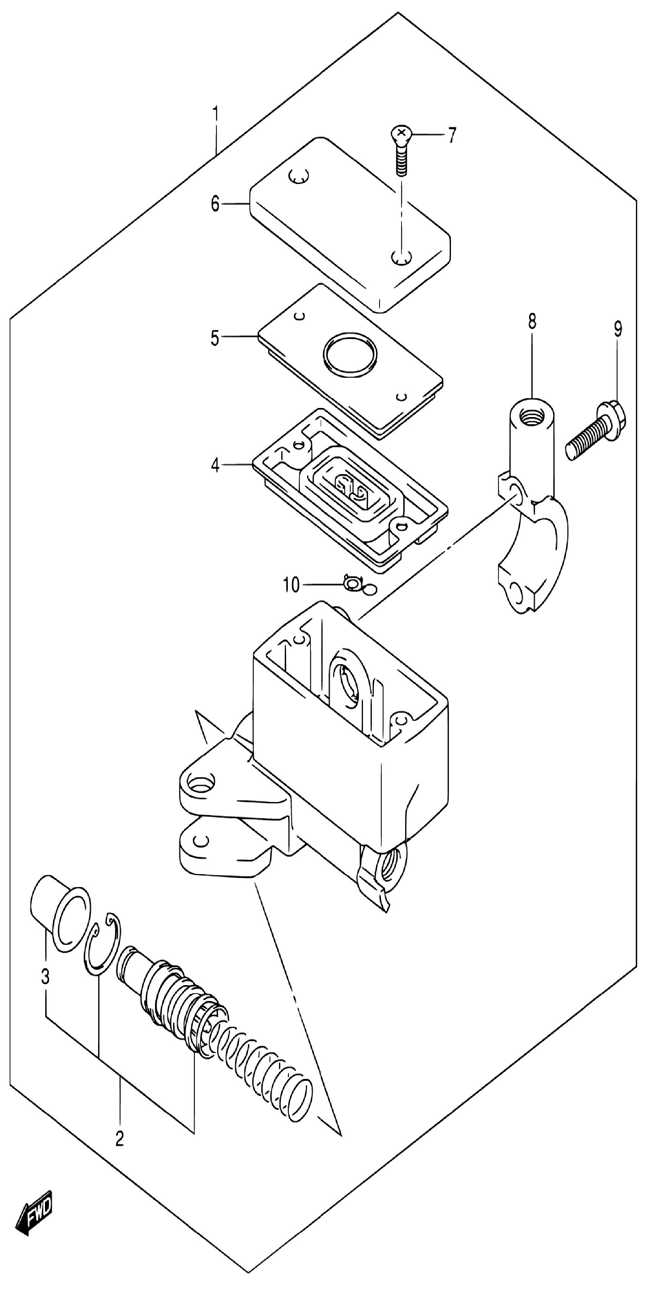 1
7
6
5
8
9
4
10
3
2
FWD